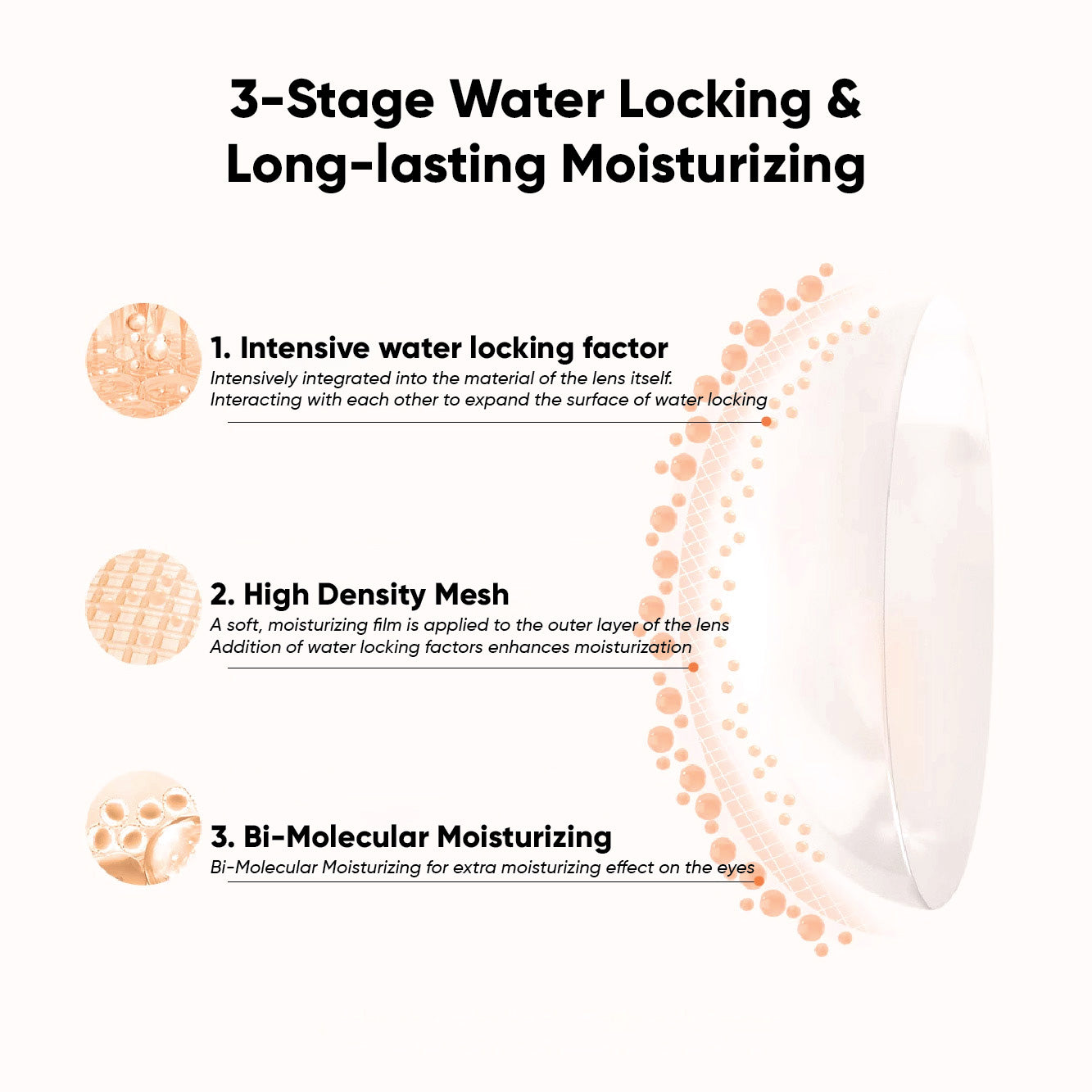 3-Stage Water Locking & Long-lasting Moisturizing

1. Intensive water locking factor

Intensively integrated into the material of the lens itself.
Interacting with each other to expand the surface of water locking

2. High Density Mesh

A soft, moisturizing film is applied to the outer layer of the lens
Addition of water locking factors enhances moisturization

3. Bi-Molecular Moisturizing

Bi-Molecular Moisturizing for extra moisturizing effect on the eyes