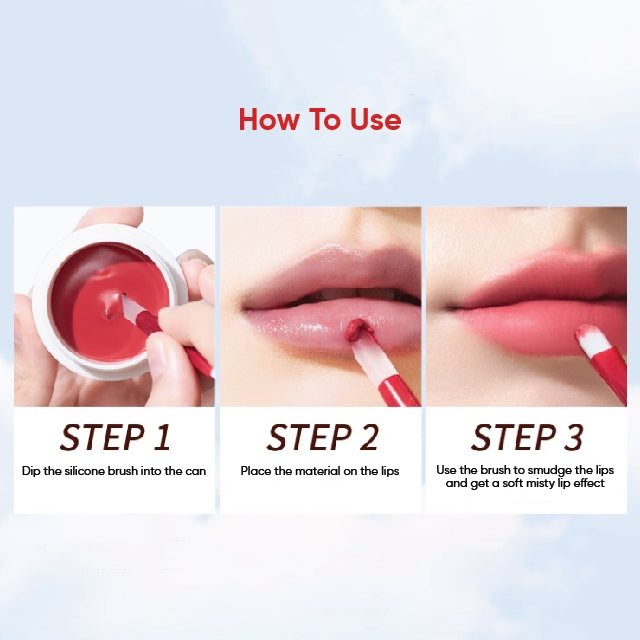 How To Use

STEP 1

Dip the silicone brush into the can

STEP 2

Place the material on the lips

STEP 3

Use the brush to smudge the lips and get a soft misty lip effect