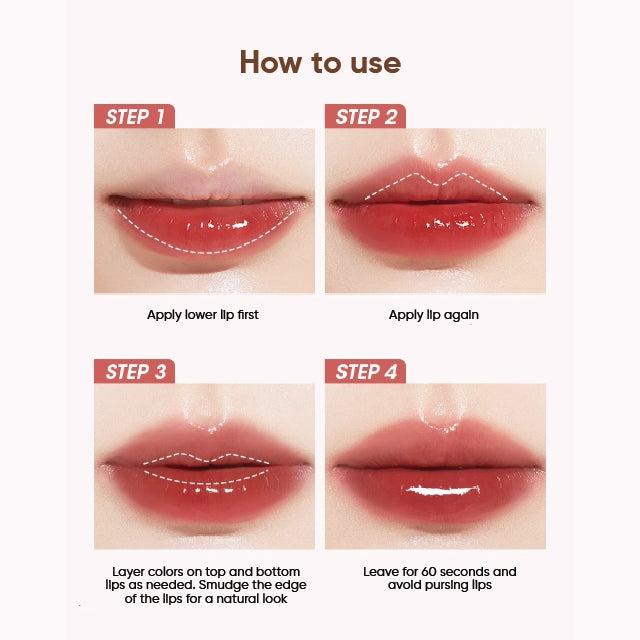 How to use

STEP 1

Apply lower lip first

STEP 2

Apply lip again

STEP 3

Layer colors on top and bottom lips as needed. Smudge the edge of the lips for a natural look

STEP 4

Leave for 60 seconds and avoid pursing lips